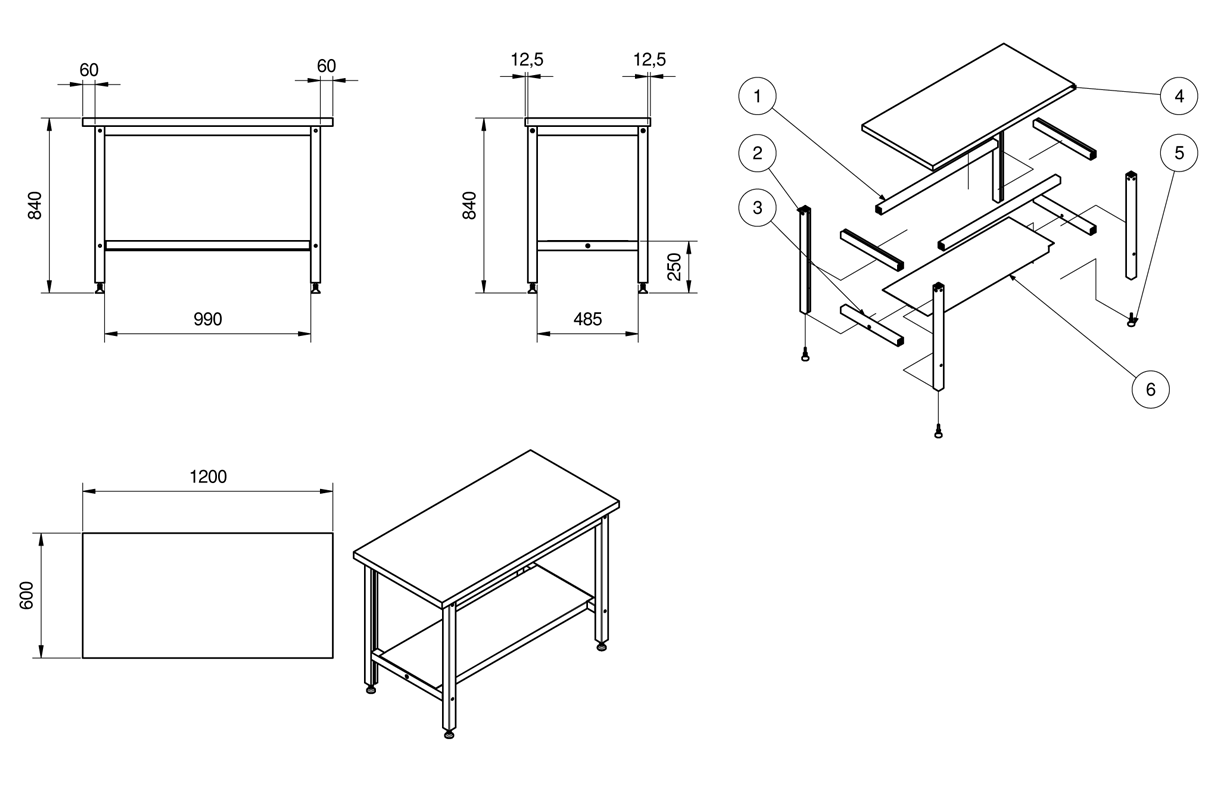 60
60
840
990
12,5
12,5
840
250
485
1
2
3
4
5
6
1200
600