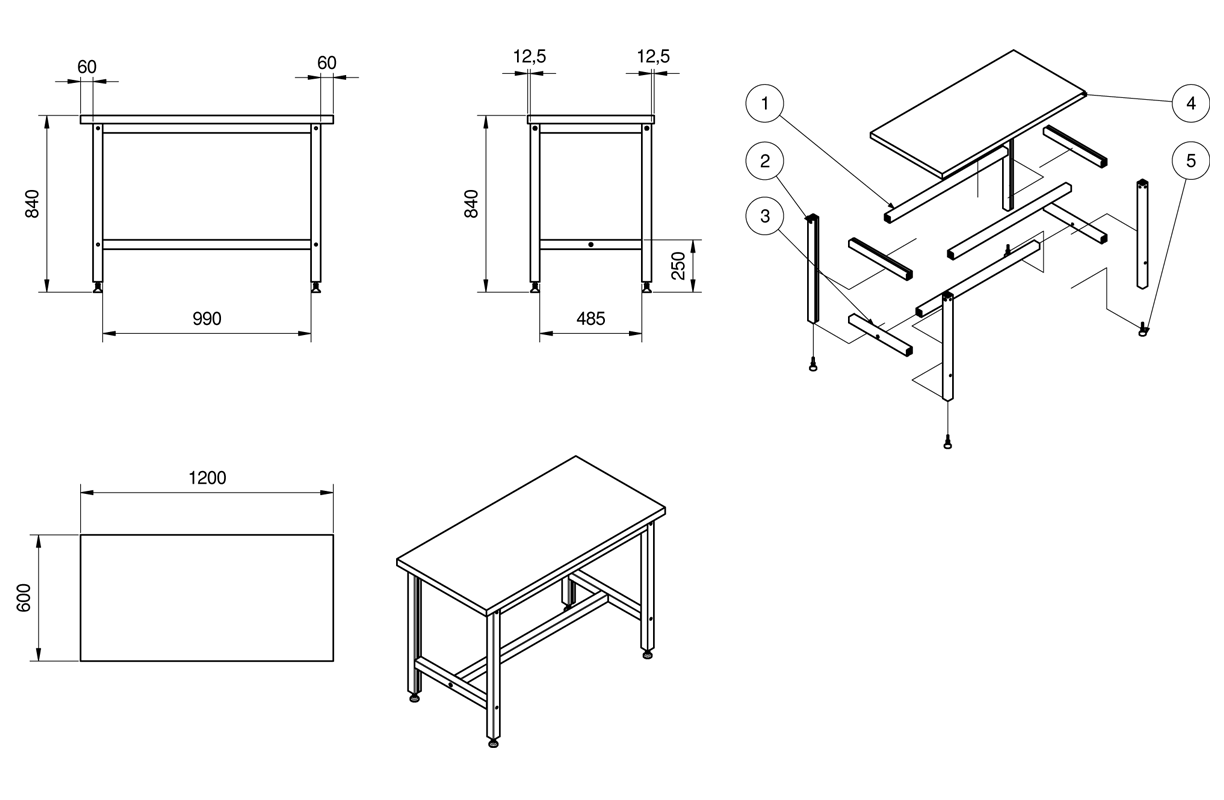 60
60
840
990
12,5
12,5
840
250
485
1
2
3
4
5
1200
600